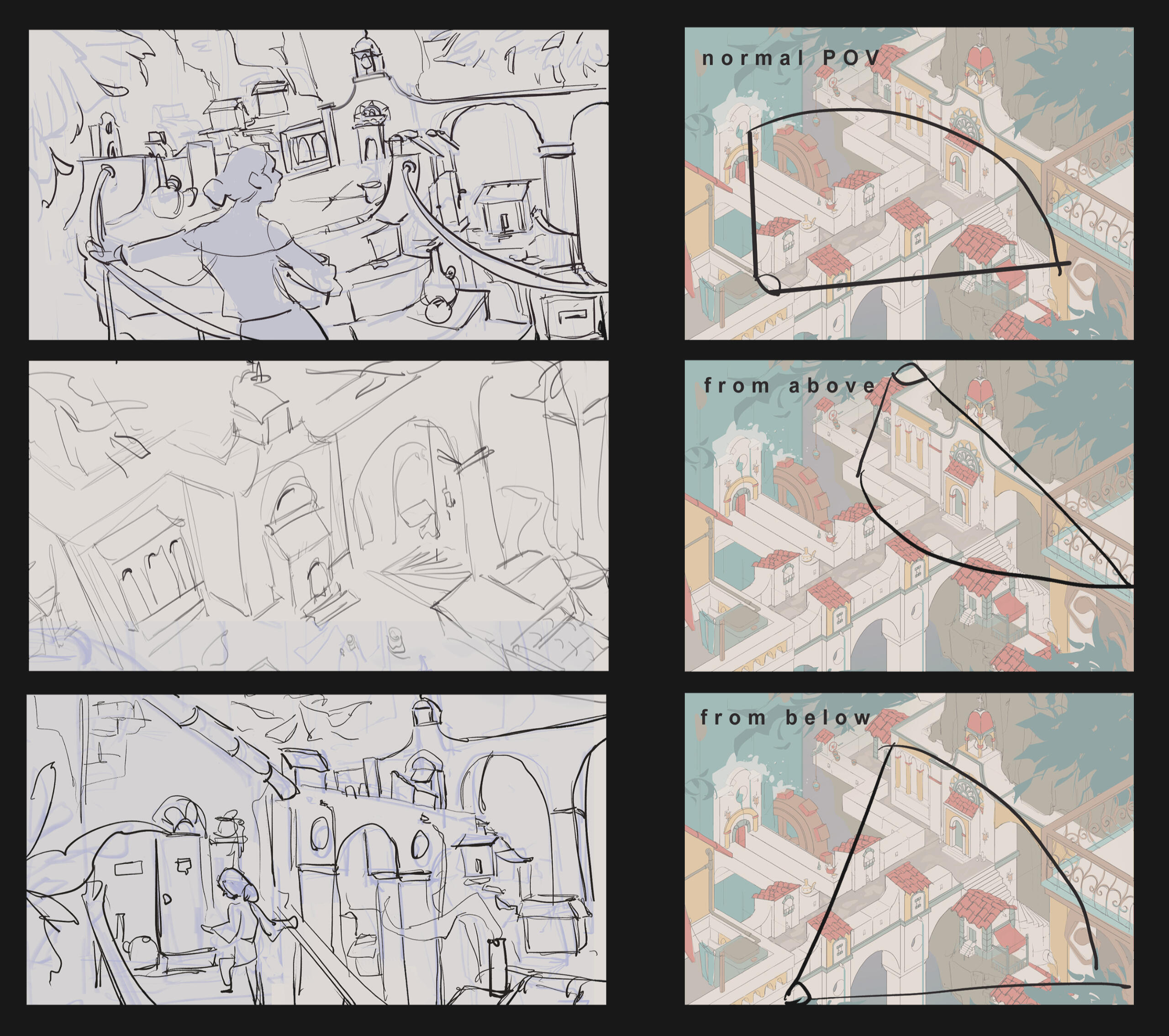 normal POV

from above

from below